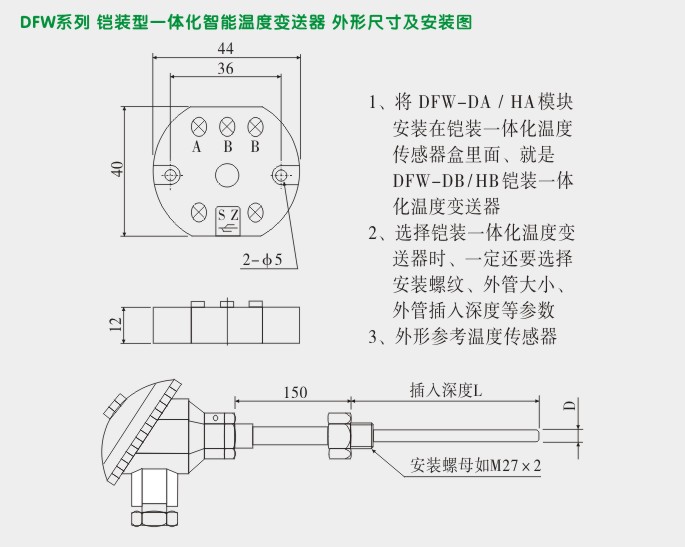 DFW系列 铠装型一体化智能温度变送器 外形尺寸及安装图

44

36

40

A B B

S Z

2-ϕ5

12

1、将 DFW-DA / HA模块安装在铠装一体化温度传感器盒里面、就是DFW-DB/HB铠装一体化温度变送器

2、选择铠装一体化温度变送器时、一定还要选择安装螺纹、外管大小、外管插入深度等参数

3、外形参考温度传感器

150

插入深度L

D

安装螺母如M27×2